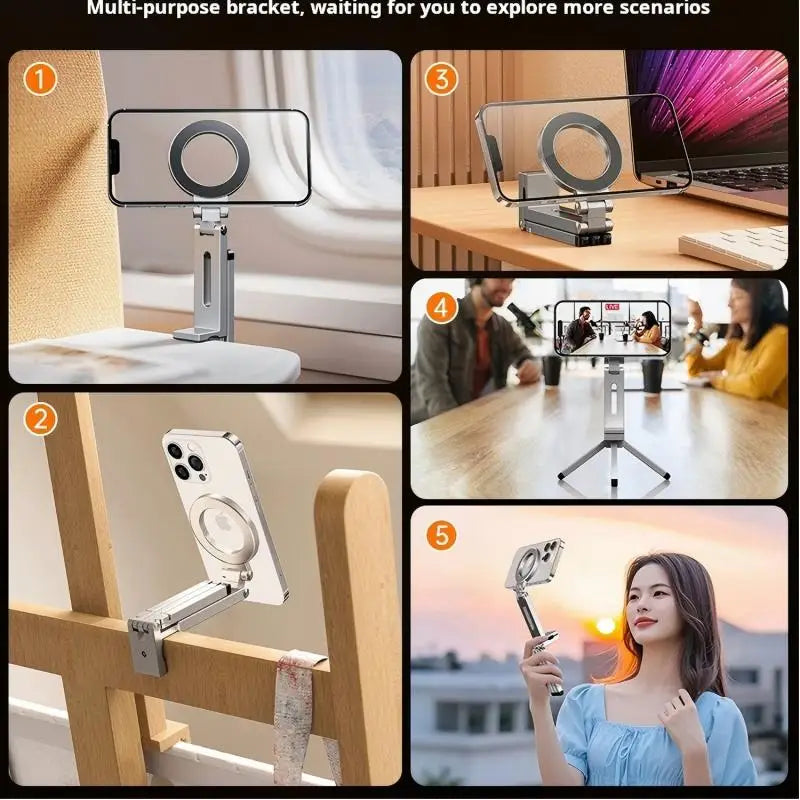 Multi-purpose bracket, waiting for you to explore more scenarios

1

3

4

LIVE

2

5