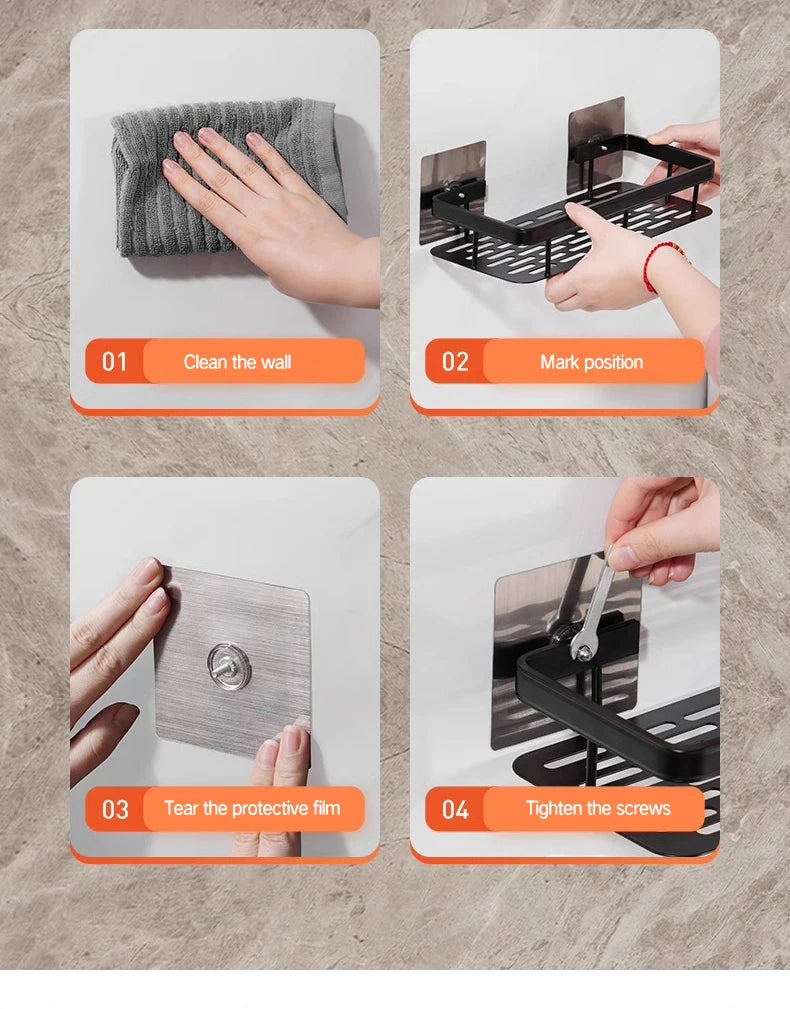 01 Clean the wall

02 Mark position

03 Tear the protective film

04 Tighten the screws